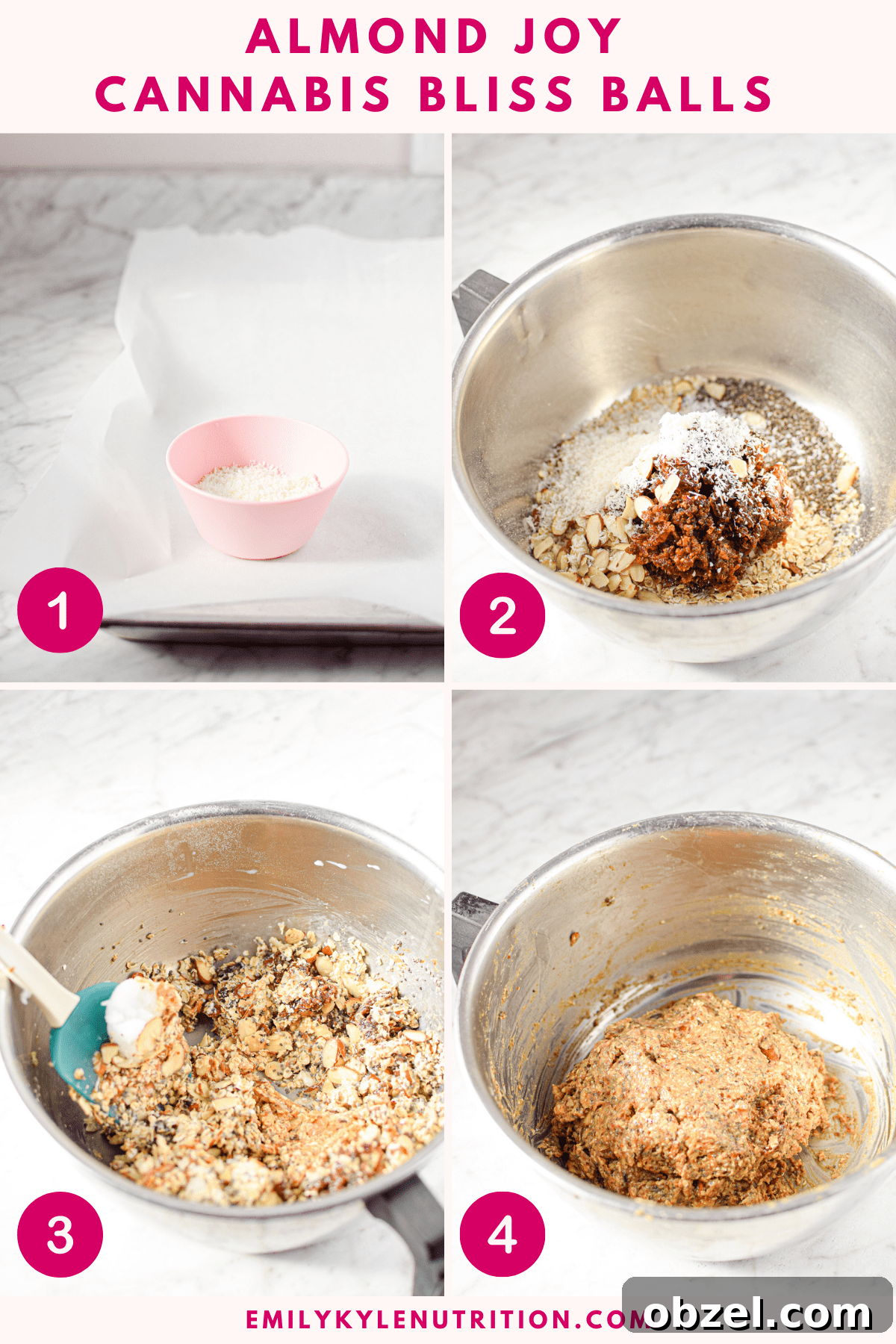 ALMOND JOY
CANNABIS BLISS BALLS

1

2

3

4

EMILYKYLENUTRITION.COM

obzel.com