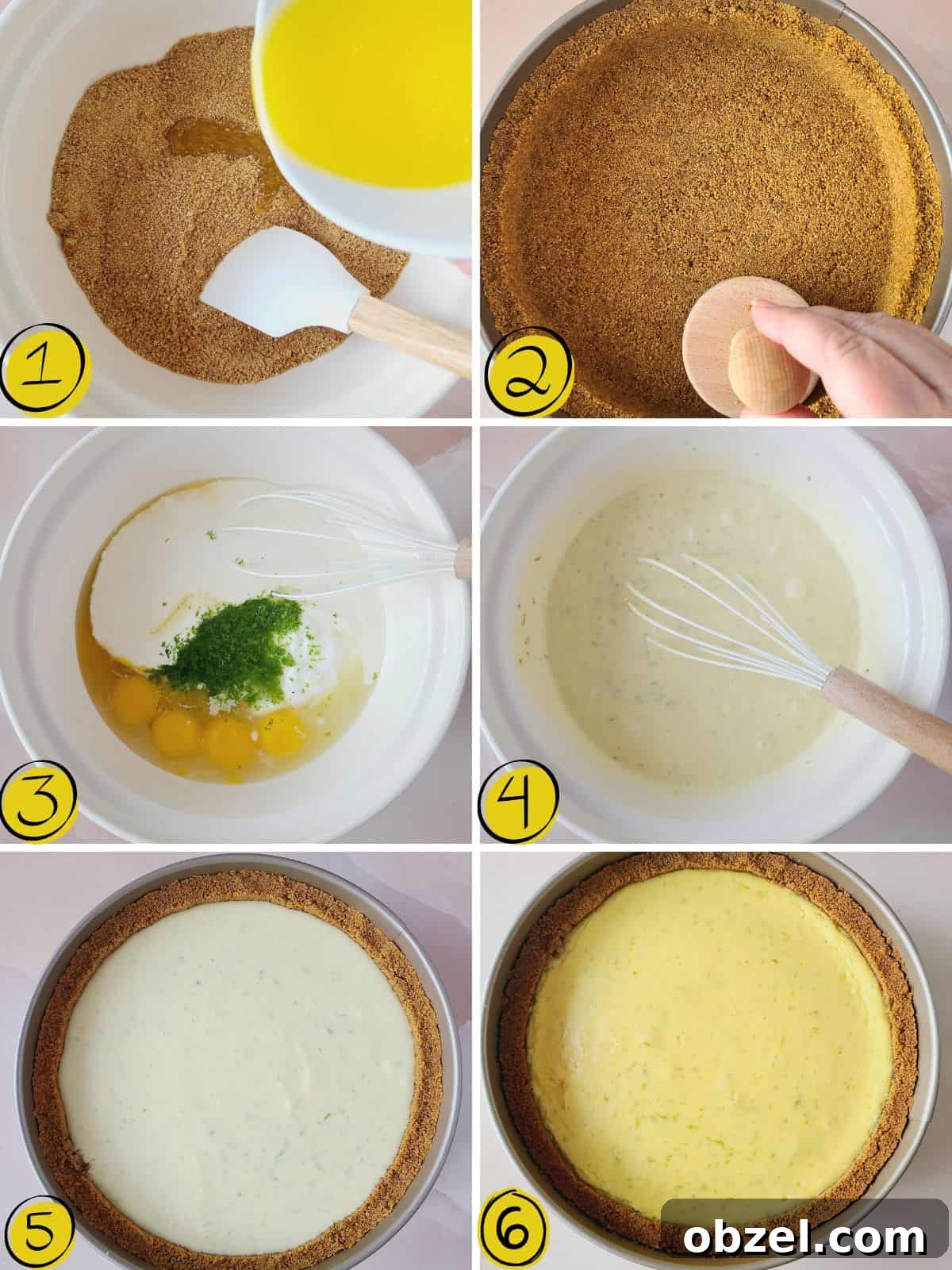 1

2

3

4

5

6

obzel.com